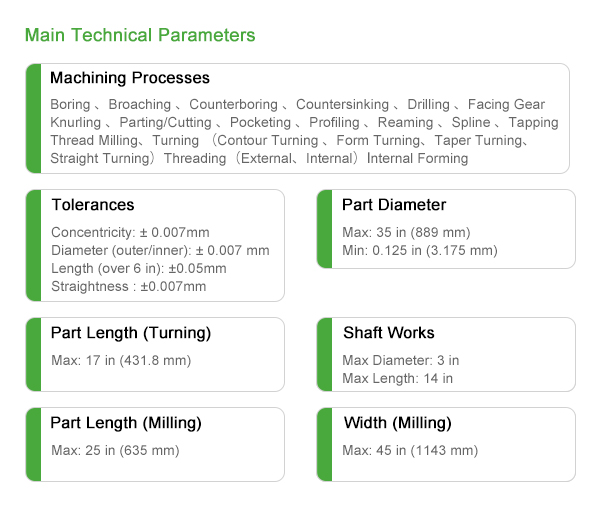 Main Technical Parameters

Machining Processes

Boring 、Broaching 、Counterboring 、Countersinking 、Drilling 、Facing Gear Knurling 、Parting/Cutting 、Pocketing 、Profiling 、Reaming 、Spline 、Tapping Thread Milling、Turning （Contour Turning 、Form Turning、Taper Turning、Straight Turning）Threading（External、Internal）Internal Forming

Tolerances

Concentricity: ± 0.007mm
Diameter (outer/inner): ± 0.007 mm
Length (over 6 in): ±0.05mm
Straightness : ±0.007mm

Part Diameter

Max: 35 in (889 mm)
Min: 0.125 in (3.175 mm)

Part Length (Turning)

Max: 17 in (431.8 mm)

Shaft Works

Max Diameter: 3 in
Max Length: 14 in

Part Length (Milling)

Max: 25 in (635 mm)

Width (Milling)

Max: 45 in (1143 mm)